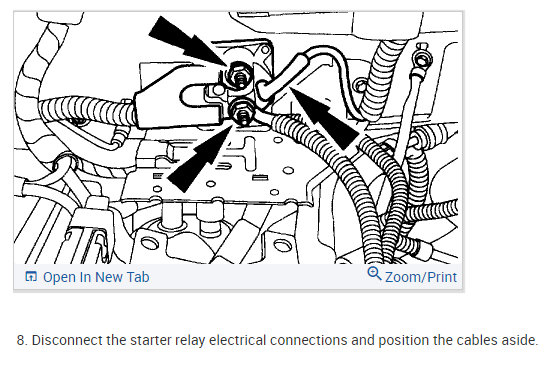 Open In New Tab

Zoom/Print

8. Disconnect the starter relay electrical connections and position the cables aside.