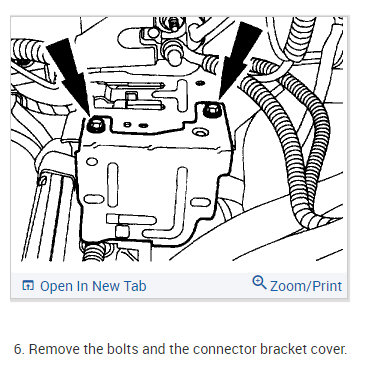 Open In New Tab
Zoom/Print

6. Remove the bolts and the connector bracket cover.