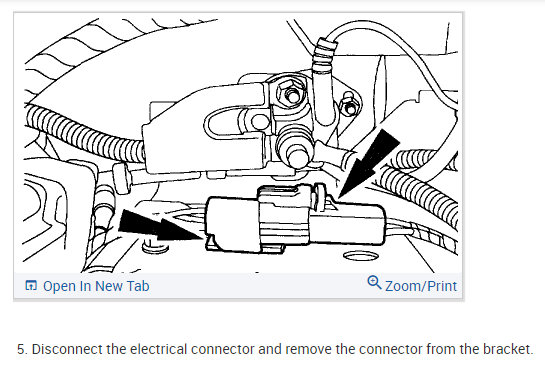 Open In New Tab

Zoom/Print

5. Disconnect the electrical connector and remove the connector from the bracket.