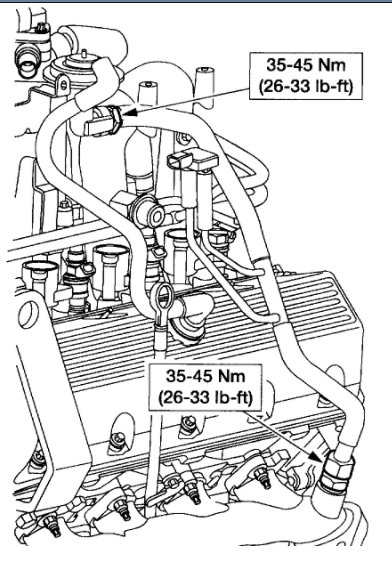 35-45 Nm
(26-33 lb-ft)

35-45 Nm
(26-33 lb-ft)