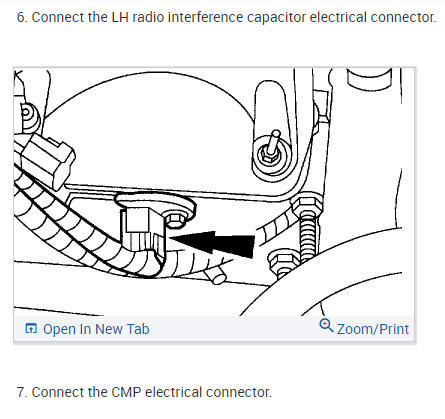 6. Connect the LH radio interference capacitor electrical connector.

Open In New Tab

Zoom/Print

7. Connect the CMP electrical connector.