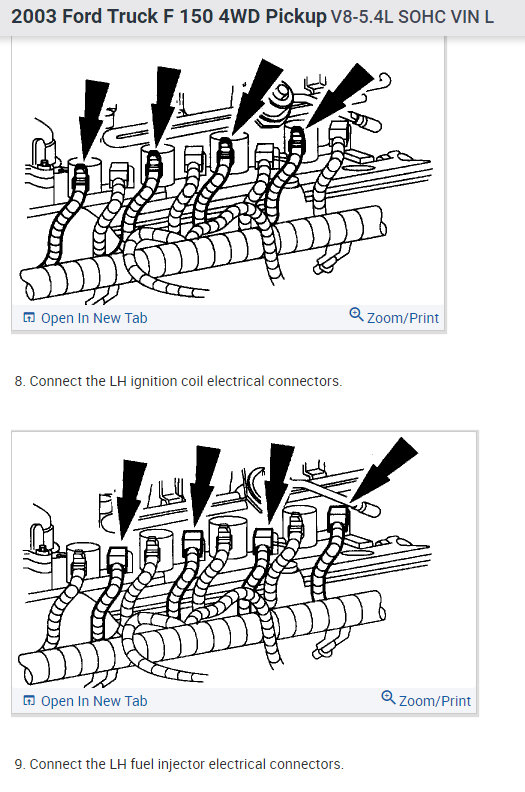 2003 Ford Truck F 150 4WD Pickup V8-5.4L SOHC VIN L

Open In New Tab

Zoom/Print

8. Connect the LH ignition coil electrical connectors.

Open In New Tab

Zoom/Print

9. Connect the LH fuel injector electrical connectors.