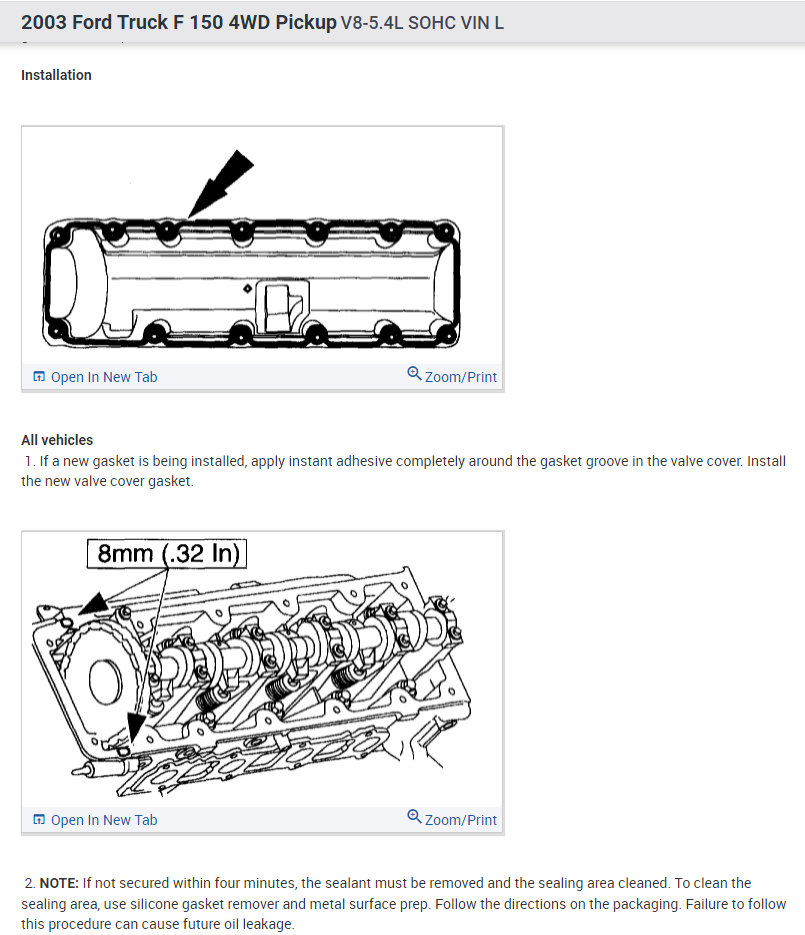 2003 Ford Truck F 150 4WD Pickup V8-5.4L SOHC VIN L

Installation

Open In New Tab
Zoom/Print

All vehicles

1. If a new gasket is being installed, apply instant adhesive completely around the gasket groove in the valve cover. Install the new valve cover gasket.

8mm (.32 In)

Open In New Tab
Zoom/Print

2. NOTE: If not secured within four minutes, the sealant must be removed and the sealing area cleaned. To clean the sealing area, use silicone gasket remover and metal surface prep. Follow the directions on the packaging. Failure to follow this procedure can cause future oil leakage.