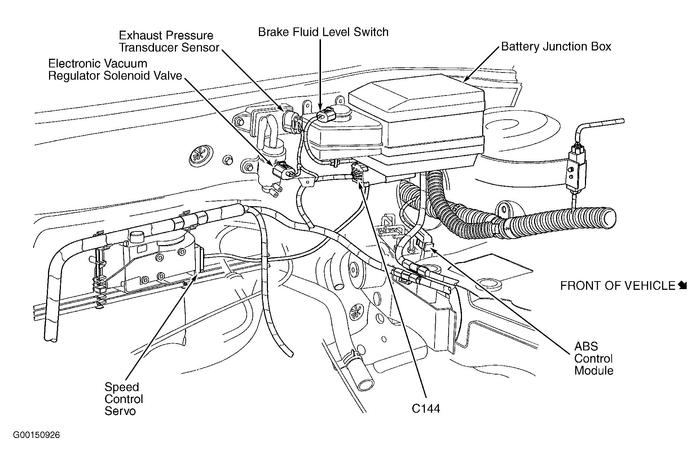 Exhaust Pressure Transducer Sensor

Brake Fluid Level Switch

Battery Junction Box

Electronic Vacuum Regulator Solenoid Valve

FRONT OF VEHICLE

ABS Control Module

Speed Control Servo

C144

G00150926