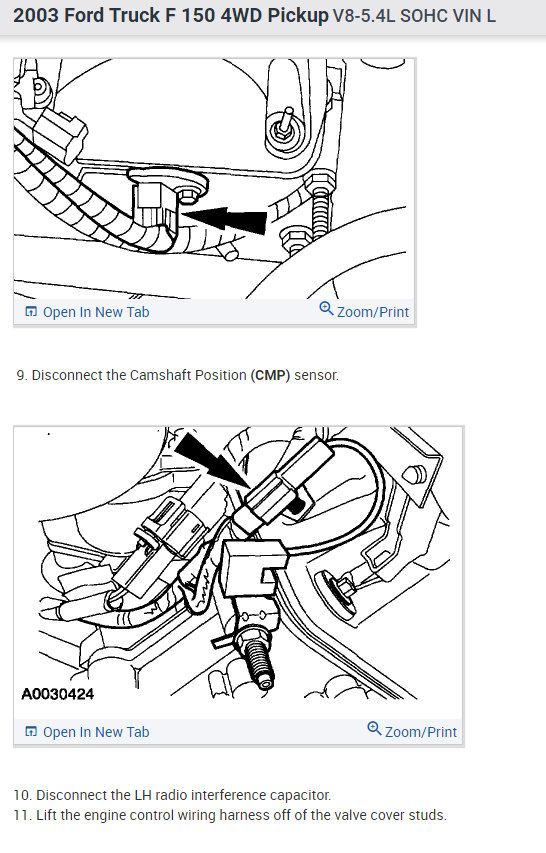 2003 Ford Truck F 150 4WD Pickup V8-5.4L SOHC VIN L

Open In New Tab

Zoom/Print

9. Disconnect the Camshaft Position (CMP) sensor.

A0030424

Open In New Tab

Zoom/Print

10. Disconnect the LH radio interference capacitor.
11. Lift the engine control wiring harness off of the valve cover studs.