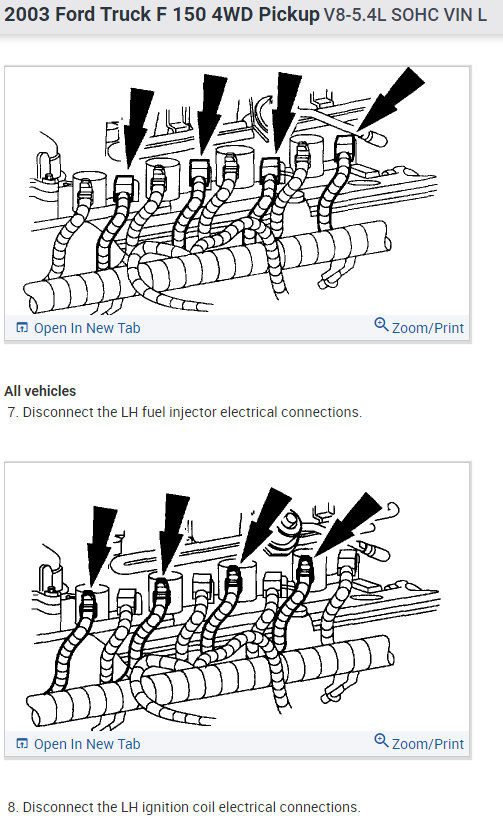 2003 Ford Truck F 150 4WD Pickup V8-5.4L SOHC VIN L

Open In New Tab
Zoom/Print

All vehicles
7. Disconnect the LH fuel injector electrical connections.

Open In New Tab
Zoom/Print

8. Disconnect the LH ignition coil electrical connections.