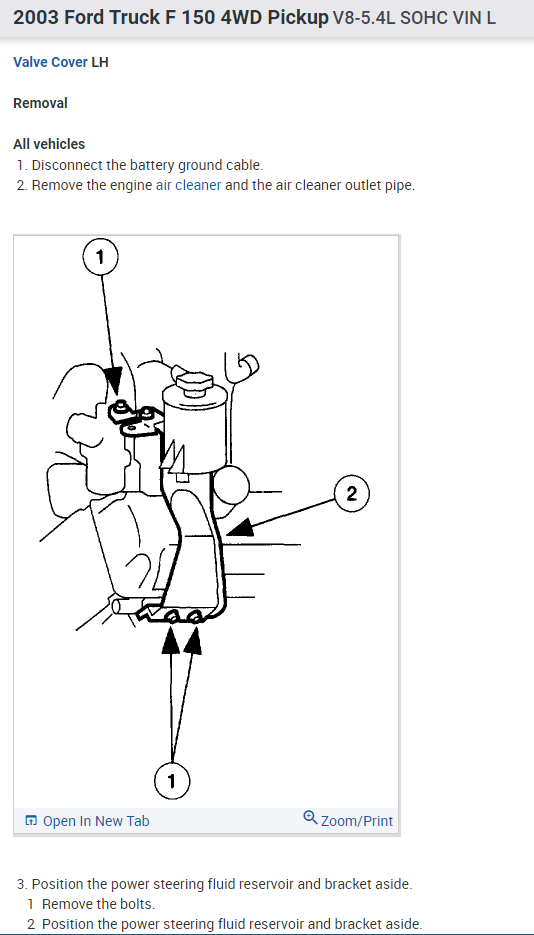 2003 Ford Truck F 150 4WD Pickup V8-5.4L SOHC VIN L

Valve Cover LH

Removal

All vehicles
1. Disconnect the battery ground cable.
2. Remove the engine air cleaner and the air cleaner outlet pipe.

1

2

1

Open In New Tab

Zoom/Print

3. Position the power steering fluid reservoir and bracket aside.
1 Remove the bolts.
2 Position the power steering fluid reservoir and bracket aside.