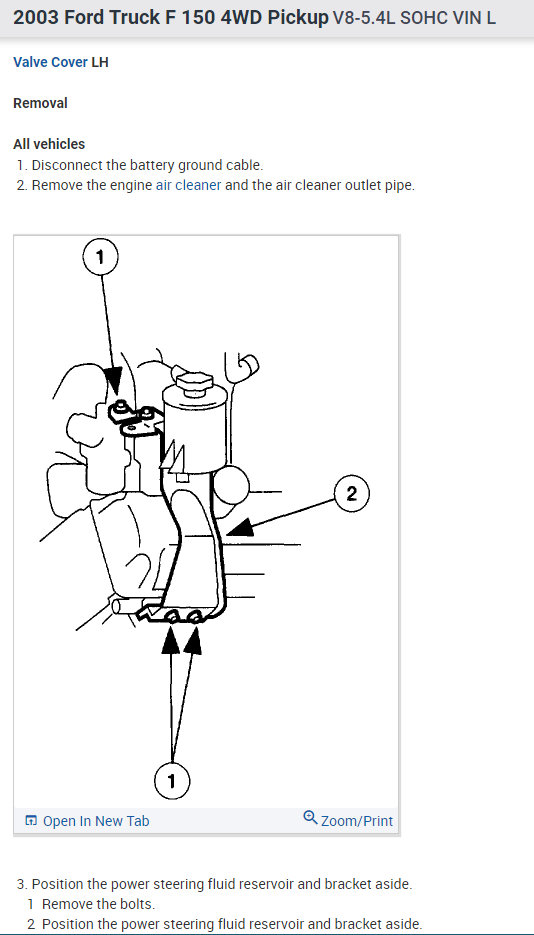 2003 Ford Truck F 150 4WD Pickup V8-5.4L SOHC VIN L

Valve Cover LH

Removal

All vehicles
1. Disconnect the battery ground cable.
2. Remove the engine air cleaner and the air cleaner outlet pipe.

1

2

1

Open In New Tab

Zoom/Print

3. Position the power steering fluid reservoir and bracket aside.
1 Remove the bolts.
2 Position the power steering fluid reservoir and bracket aside.