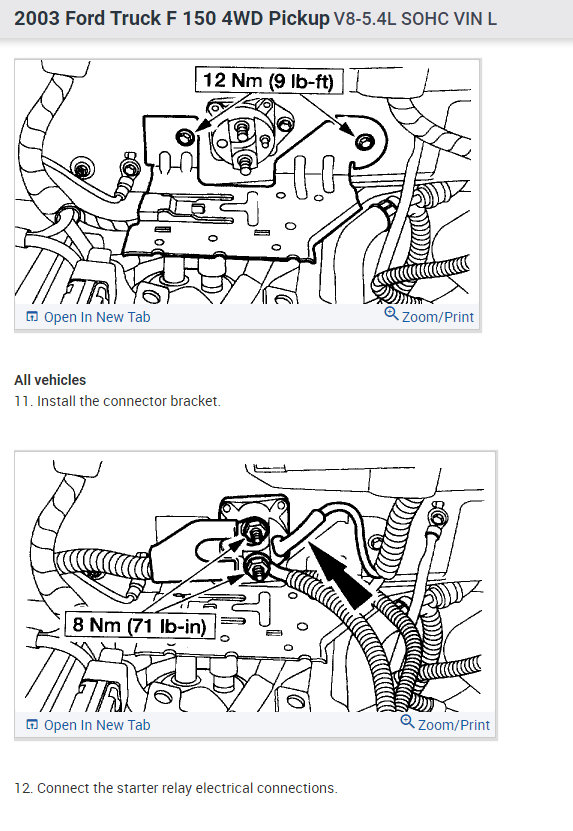 2003 Ford Truck F 150 4WD Pickup V8-5.4L SOHC VIN L

12 Nm (9 lb-ft)

Open In New Tab

Zoom/Print

All vehicles

11. Install the connector bracket.

8 Nm (71 lb-in)

Open In New Tab

Zoom/Print

12. Connect the starter relay electrical connections.