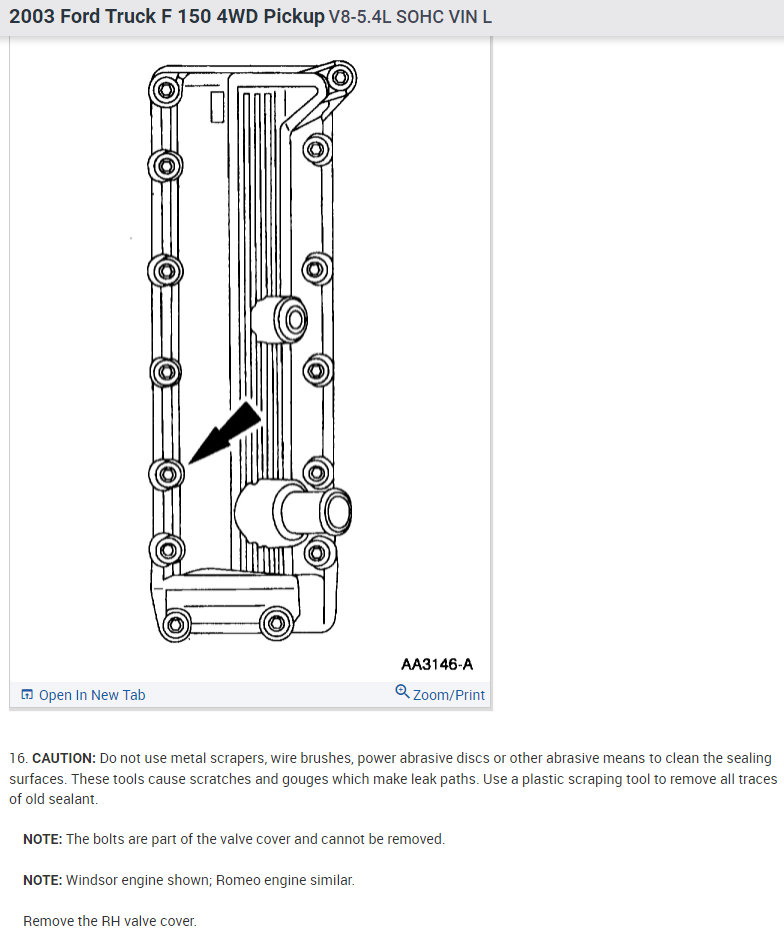 2003 Ford Truck F 150 4WD Pickup V8-5.4L SOHC VIN L

AA3146-A

Open In New Tab

Zoom/Print

16. CAUTION: Do not use metal scrapers, wire brushes, power abrasive discs or other abrasive means to clean the sealing surfaces. These tools cause scratches and gouges which make leak paths. Use a plastic scraping tool to remove all traces of old sealant.

NOTE: The bolts are part of the valve cover and cannot be removed.

NOTE: Windsor engine shown; Romeo engine similar.

Remove the RH valve cover.