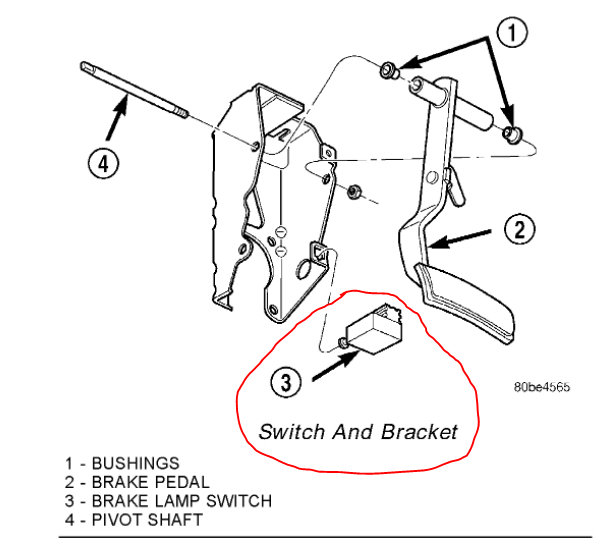 1

4

2

3

80be4565

Switch And Bracket

1 - BUSHINGS
2 - BRAKE PEDAL
3 - BRAKE LAMP SWITCH
4 - PIVOT SHAFT