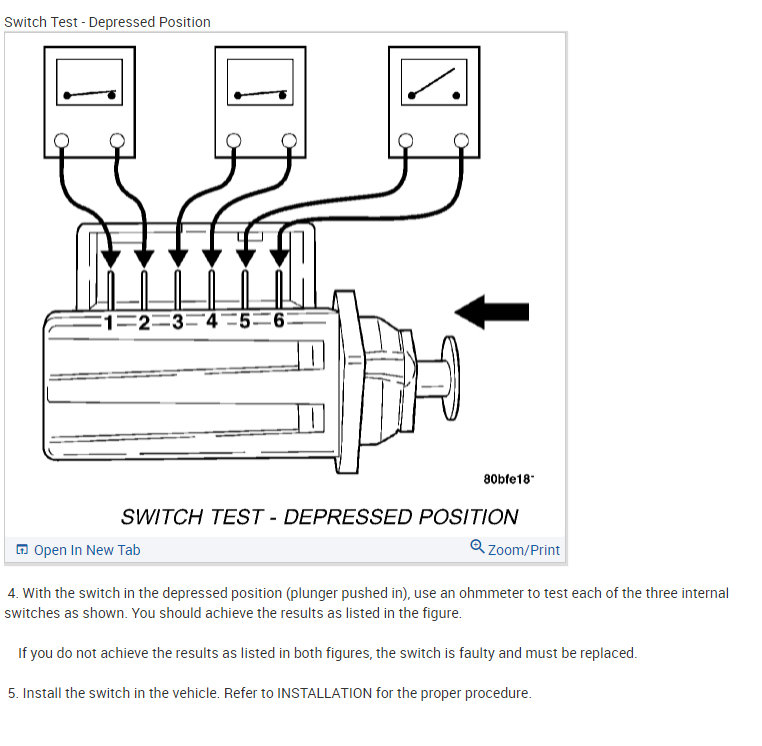 Switch Test - Depressed Position

1 2 3 4 5 6

80bfe18

SWITCH TEST - DEPRESSED POSITION

Open In New Tab

Zoom/Print

4. With the switch in the depressed position (plunger pushed in), use an ohmmeter to test each of the three internal switches as shown. You should achieve the results as listed in the figure.

If you do not achieve the results as listed in both figures, the switch is faulty and must be replaced.

5. Install the switch in the vehicle. Refer to INSTALLATION for the proper procedure.