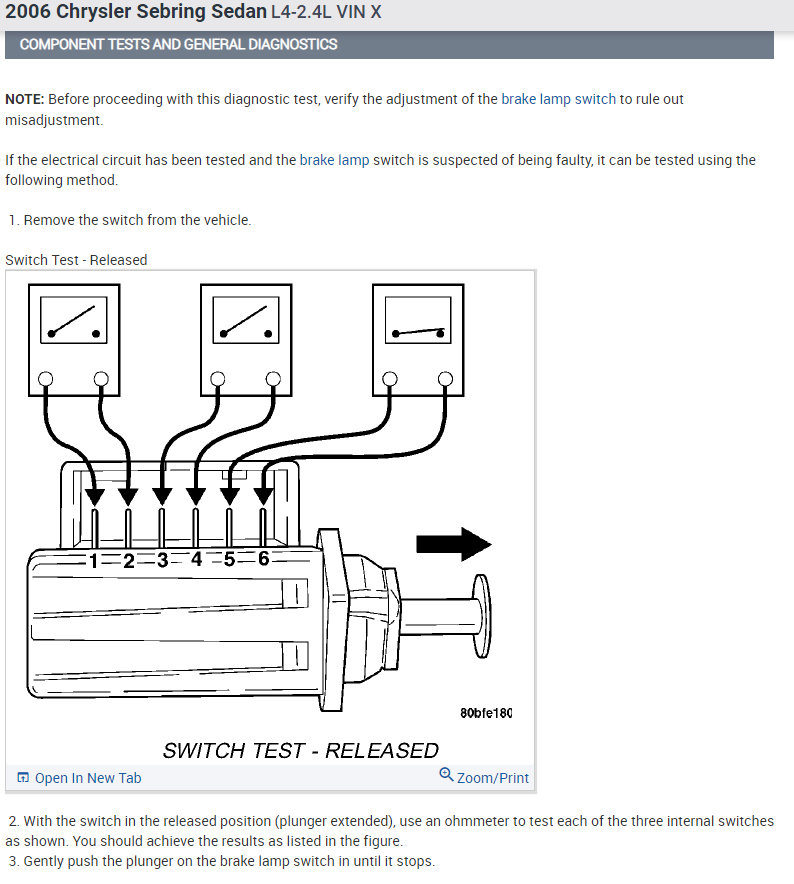 2006 Chrysler Sebring Sedan L4-2.4L VIN X

COMPONENT TESTS AND GENERAL DIAGNOSTICS

NOTE: Before proceeding with this diagnostic test, verify the adjustment of the brake lamp switch to rule out misadjustment.

If the electrical circuit has been tested and the brake lamp switch is suspected of being faulty, it can be tested using the following method.

1. Remove the switch from the vehicle.

Switch Test - Released

1 2 3 4 5 6

80bfe180

SWITCH TEST - RELEASED

Open In New Tab

Zoom/Print

2. With the switch in the released position (plunger extended), use an ohmmeter to test each of the three internal switches as shown. You should achieve the results as listed in the figure.
3. Gently push the plunger on the brake lamp switch in until it stops.