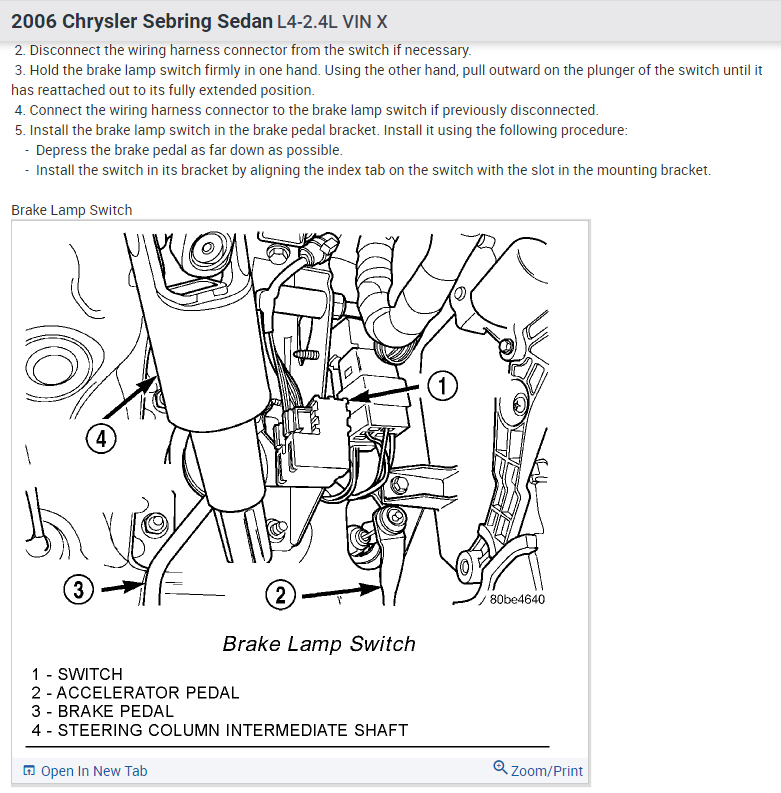 2006 Chrysler Sebring Sedan L4-2.4L VIN X

2. Disconnect the wiring harness connector from the switch if necessary.
3. Hold the brake lamp switch firmly in one hand. Using the other hand, pull outward on the plunger of the switch until it has reattached out to its fully extended position.
4. Connect the wiring harness connector to the brake lamp switch if previously disconnected.
5. Install the brake lamp switch in the brake pedal bracket. Install it using the following procedure:
- Depress the brake pedal as far down as possible.
- Install the switch in its bracket by aligning the index tab on the switch with the slot in the mounting bracket.

Brake Lamp Switch

1
4
3
2
80be4640

Brake Lamp Switch

1 - SWITCH
2 - ACCELERATOR PEDAL
3 - BRAKE PEDAL
4 - STEERING COLUMN INTERMEDIATE SHAFT

Open In New Tab
Zoom/Print