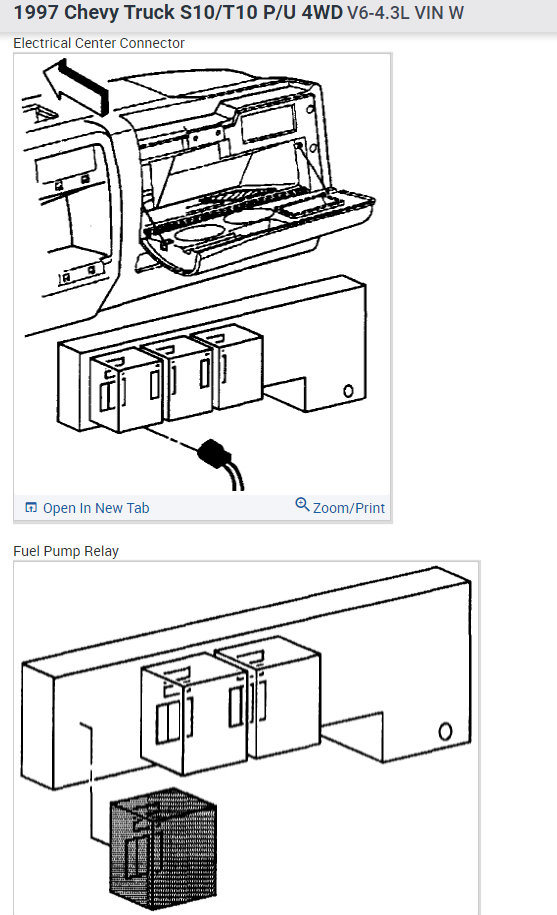 1997 Chevy Truck S10/T10 P/U 4WD V6-4.3L VIN W

Electrical Center Connector

Open In New Tab

Zoom/Print

Fuel Pump Relay