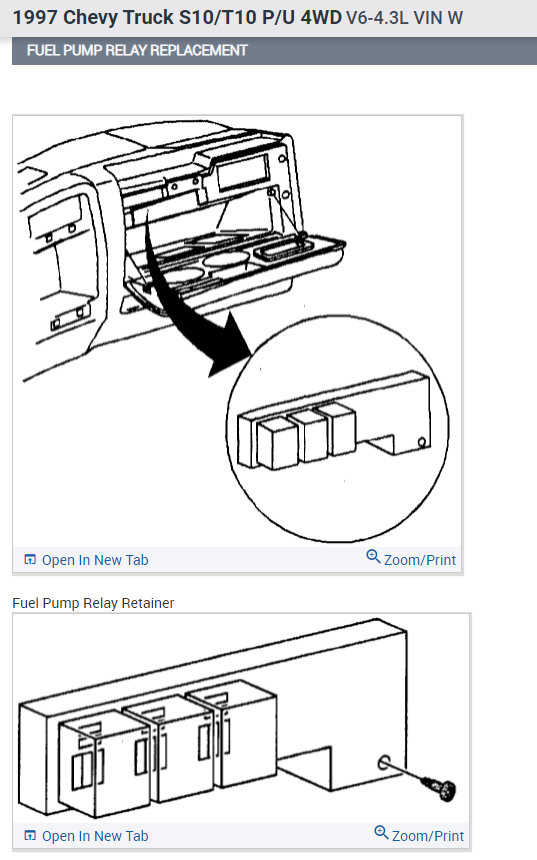 1997 Chevy Truck S10/T10 P/U 4WD V6-4.3L VIN W

FUEL PUMP RELAY REPLACEMENT

Open In New Tab

Zoom/Print

Fuel Pump Relay Retainer

Open In New Tab

Zoom/Print