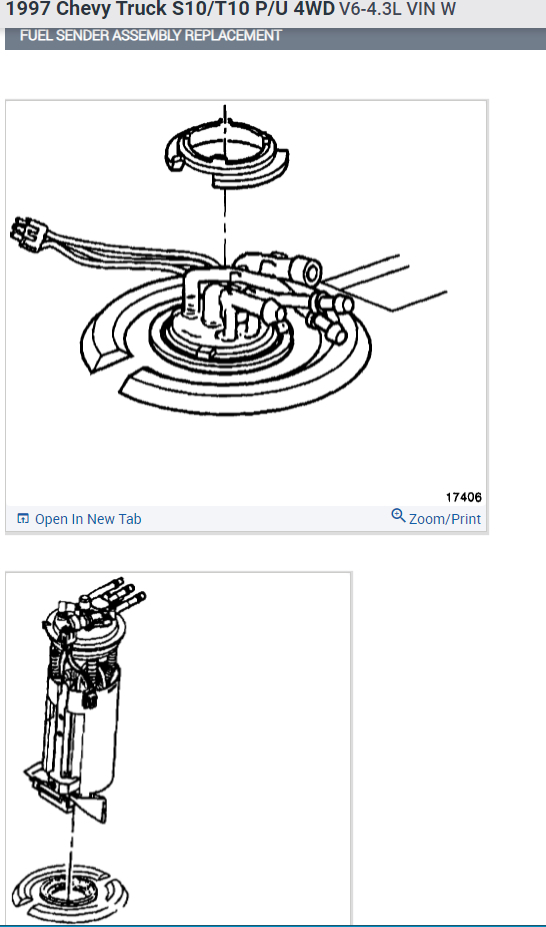 1997 Chevy Truck S10/T10 P/U 4WD V6-4.3L VIN W

FUEL SENDER ASSEMBLY REPLACEMENT

17406

Open In New Tab

Zoom/Print