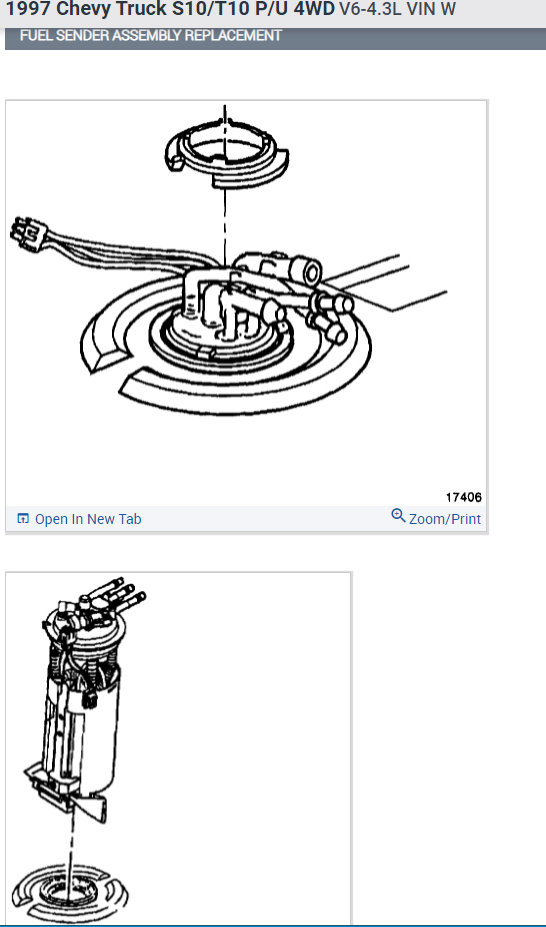 1997 Chevy Truck S10/T10 P/U 4WD V6-4.3L VIN W

FUEL SENDER ASSEMBLY REPLACEMENT

17406

Open In New Tab

Zoom/Print