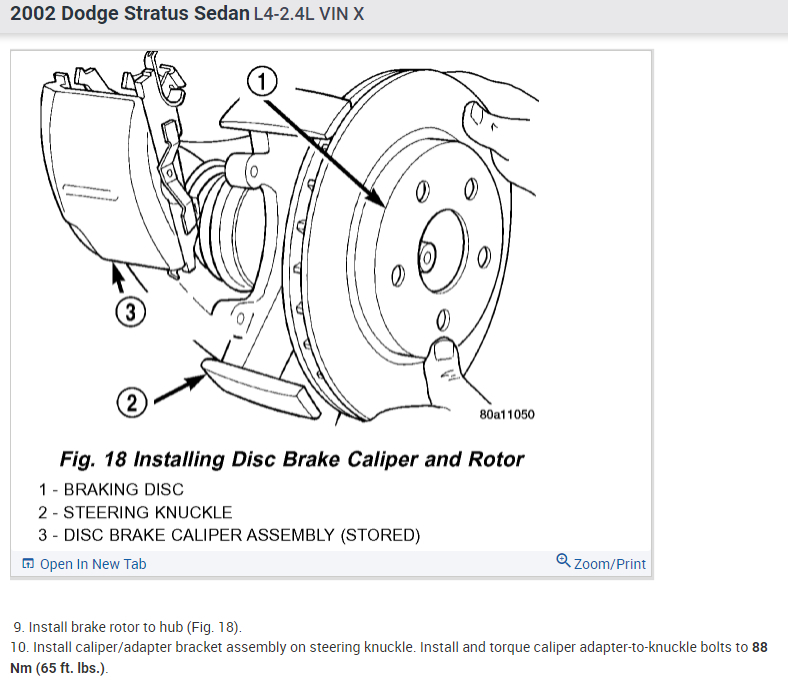 2002 Dodge Stratus Sedan L4-2.4L VIN X

1

3

2

80a11050

Fig. 18 Installing Disc Brake Caliper and Rotor
1 - BRAKING DISC
2 - STEERING KNUCKLE
3 - DISC BRAKE CALIPER ASSEMBLY (STORED)

Open In New Tab

Zoom/Print

9. Install brake rotor to hub (Fig. 18).
10. Install caliper/adapter bracket assembly on steering knuckle. Install and torque caliper adapter-to-knuckle bolts to 88 Nm (65 ft. lbs.).