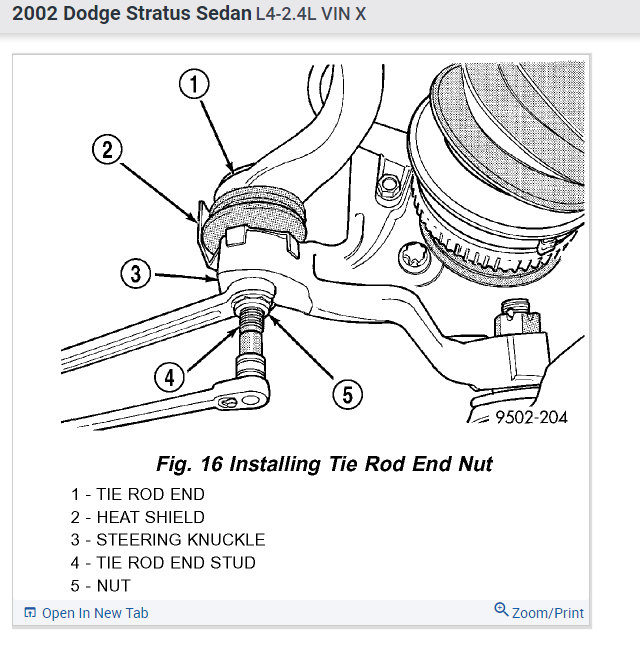 2002 Dodge Stratus Sedan L4-2.4L VIN X

1
2
3
4
5
9502-204

Fig. 16 Installing Tie Rod End Nut

1 - TIE ROD END
2 - HEAT SHIELD
3 - STEERING KNUCKLE
4 - TIE ROD END STUD
5 - NUT

Open In New Tab
Zoom/Print