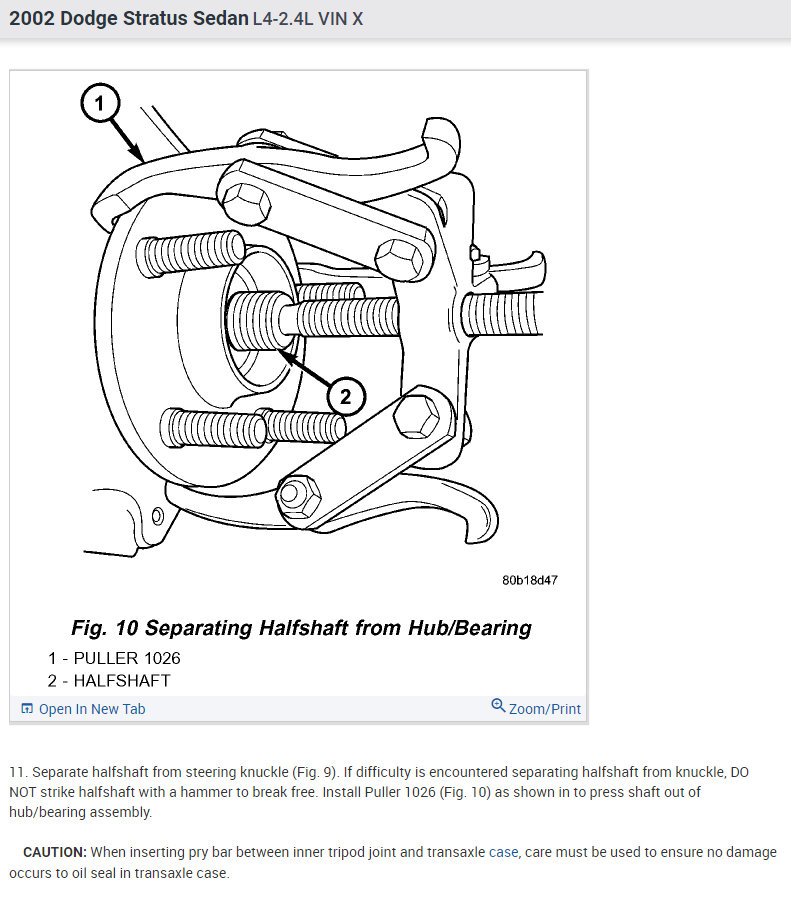 2002 Dodge Stratus Sedan L4-2.4L VIN X

1

2

80b18d47

Fig. 10 Separating Halfshaft from Hub/Bearing

1 - PULLER 1026
2 - HALFSHAFT

Open In New Tab

Zoom/Print

11. Separate halfshaft from steering knuckle (Fig. 9). If difficulty is encountered separating halfshaft from knuckle, DO NOT strike halfshaft with a hammer to break free. Install Puller 1026 (Fig. 10) as shown in to press shaft out of hub/bearing assembly.

CAUTION: When inserting pry bar between inner tripod joint and transaxle case, care must be used to ensure no damage occurs to oil seal in transaxle case.