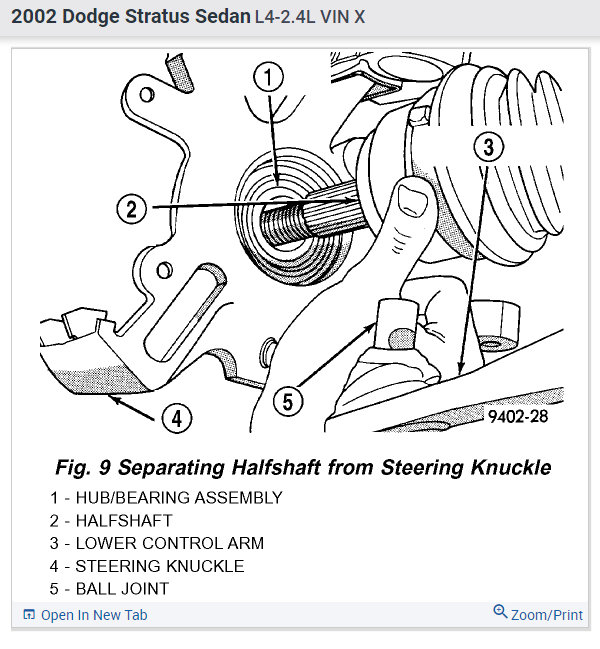 2002 Dodge Stratus Sedan L4-2.4L VIN X

1

2

3

4

5

9402-28

Fig. 9 Separating Halfshaft from Steering Knuckle

1 - HUB/BEARING ASSEMBLY
2 - HALFSHAFT
3 - LOWER CONTROL ARM
4 - STEERING KNUCKLE
5 - BALL JOINT

Open In New Tab

Zoom/Print