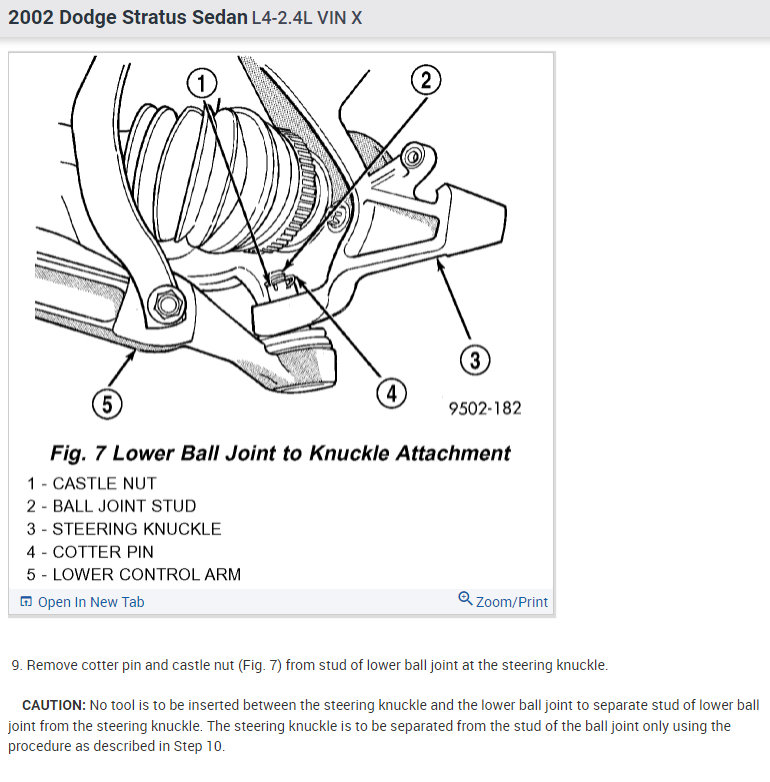 2002 Dodge Stratus Sedan L4-2.4L VIN X

1
2
3
4
5
9502-182

Fig. 7 Lower Ball Joint to Knuckle Attachment

1 - CASTLE NUT
2 - BALL JOINT STUD
3 - STEERING KNUCKLE
4 - COTTER PIN
5 - LOWER CONTROL ARM

Open In New Tab
Zoom/Print

9. Remove cotter pin and castle nut (Fig. 7) from stud of lower ball joint at the steering knuckle.

CAUTION: No tool is to be inserted between the steering knuckle and the lower ball joint to separate stud of lower ball joint from the steering knuckle. The steering knuckle is to be separated from the stud of the ball joint only using the procedure as described in Step 10.