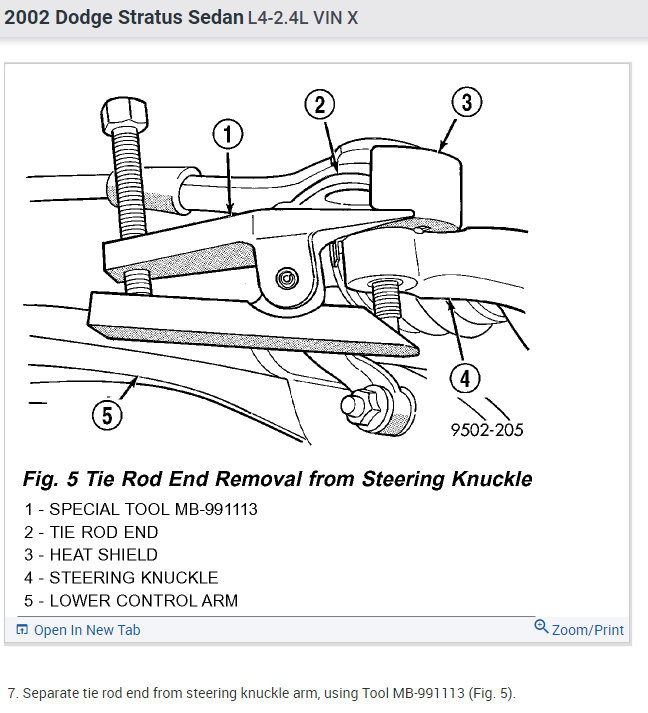 2002 Dodge Stratus Sedan L4-2.4L VIN X

1
2
3
4
5
9502-205

Fig. 5 Tie Rod End Removal from Steering Knuckle
1 - SPECIAL TOOL MB-991113
2 - TIE ROD END
3 - HEAT SHIELD
4 - STEERING KNUCKLE
5 - LOWER CONTROL ARM

Open In New Tab
Zoom/Print

7. Separate tie rod end from steering knuckle arm, using Tool MB-991113 (Fig. 5).