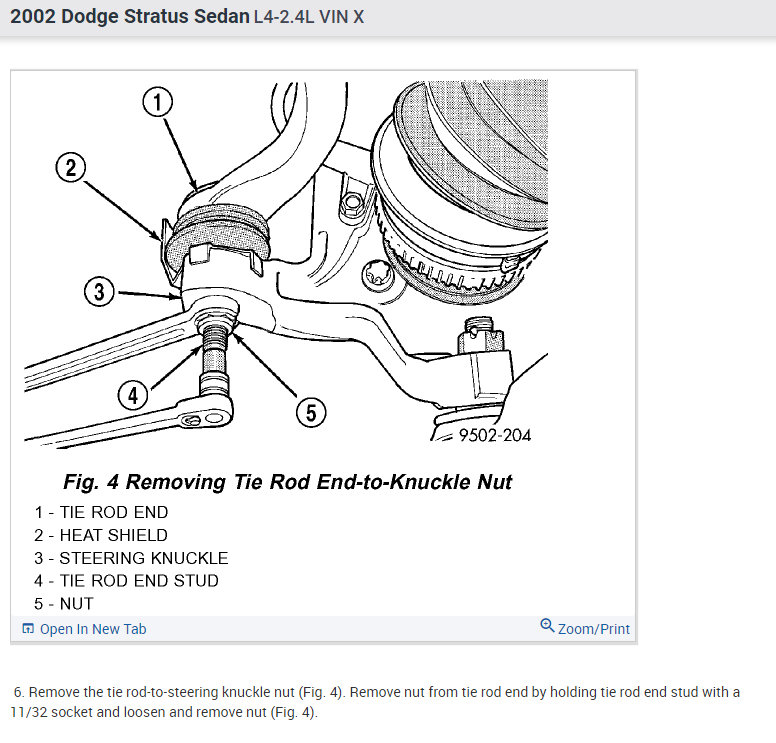 2002 Dodge Stratus Sedan L4-2.4L VIN X

1
2
3
4
5
9502-204

Fig. 4 Removing Tie Rod End-to-Knuckle Nut

1 - TIE ROD END
2 - HEAT SHIELD
3 - STEERING KNUCKLE
4 - TIE ROD END STUD
5 - NUT

Open In New Tab
Zoom/Print

6. Remove the tie rod-to-steering knuckle nut (Fig. 4). Remove nut from tie rod end by holding tie rod end stud with a 11/32 socket and loosen and remove nut (Fig. 4).