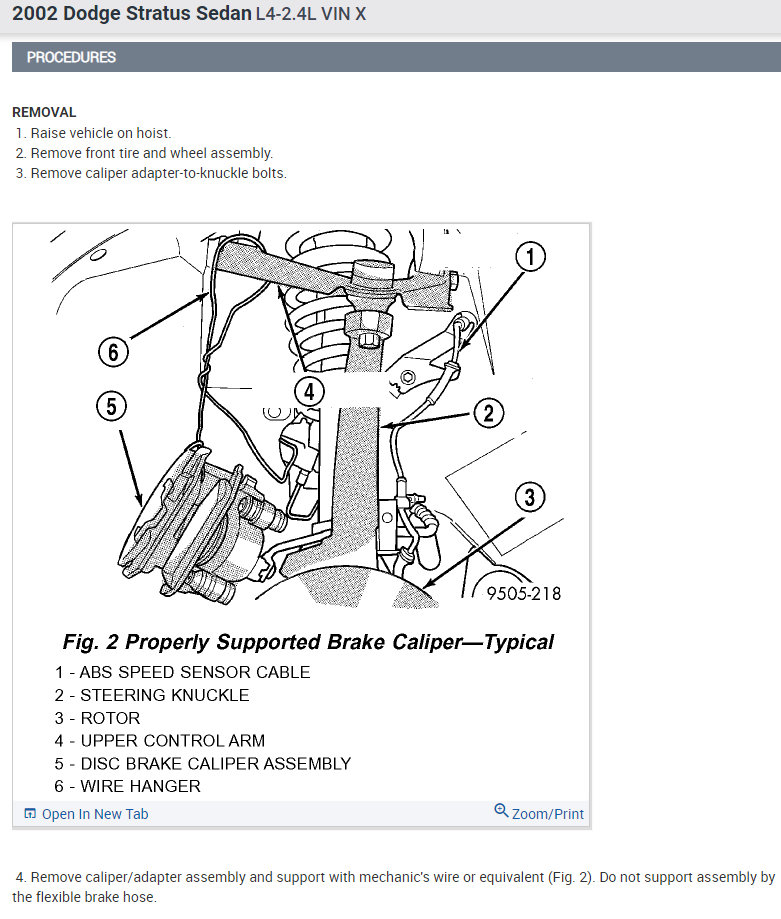 2002 Dodge Stratus Sedan L4-2.4L VIN X

PROCEDURES

REMOVAL
1. Raise vehicle on hoist.
2. Remove front tire and wheel assembly.
3. Remove caliper adapter-to-knuckle bolts.

1
6
4
5
2
3
9505-218

Fig. 2 Properly Supported Brake Caliper—Typical
1 - ABS SPEED SENSOR CABLE
2 - STEERING KNUCKLE
3 - ROTOR
4 - UPPER CONTROL ARM
5 - DISC BRAKE CALIPER ASSEMBLY
6 - WIRE HANGER

Open In New Tab
Zoom/Print

4. Remove caliper/adapter assembly and support with mechanic's wire or equivalent (Fig. 2). Do not support assembly by the flexible brake hose.