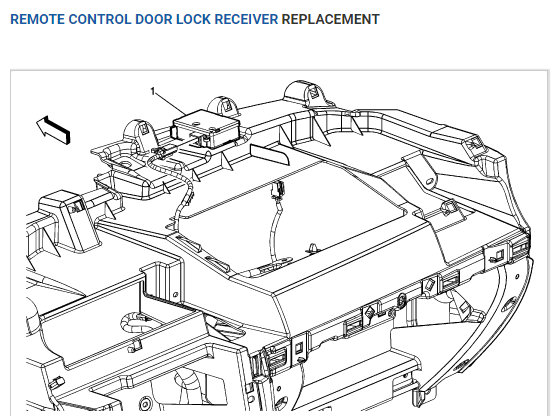 REMOTE CONTROL DOOR LOCK RECEIVER REPLACEMENT

1