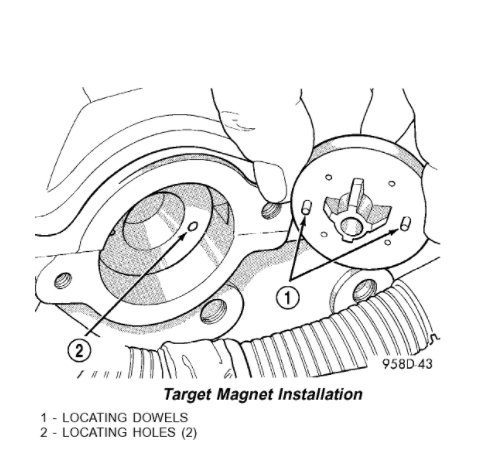 1

2

958D-43

Target Magnet Installation

1 - LOCATING DOWELS
2 - LOCATING HOLES (2)