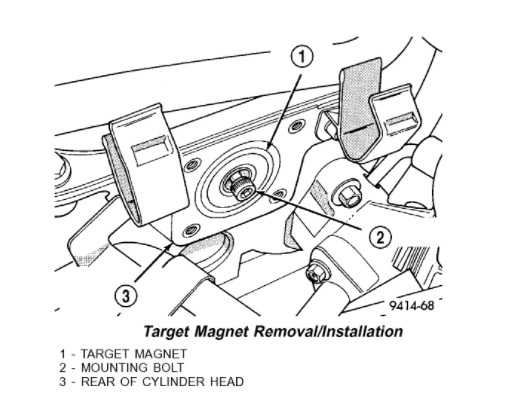 1
2
3
9414-68

Target Magnet Removal/Installation

1 - TARGET MAGNET
2 - MOUNTING BOLT
3 - REAR OF CYLINDER HEAD