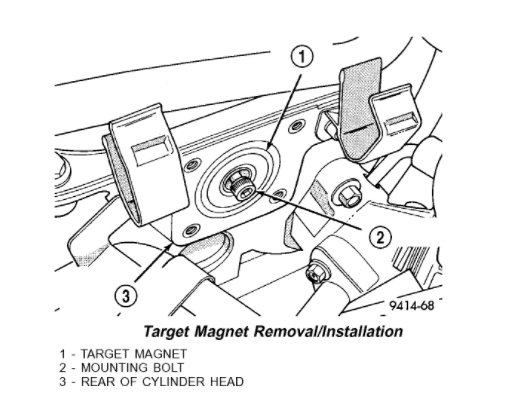 1

2

3

9414-68

Target Magnet Removal/Installation

1 - TARGET MAGNET
2 - MOUNTING BOLT
3 - REAR OF CYLINDER HEAD