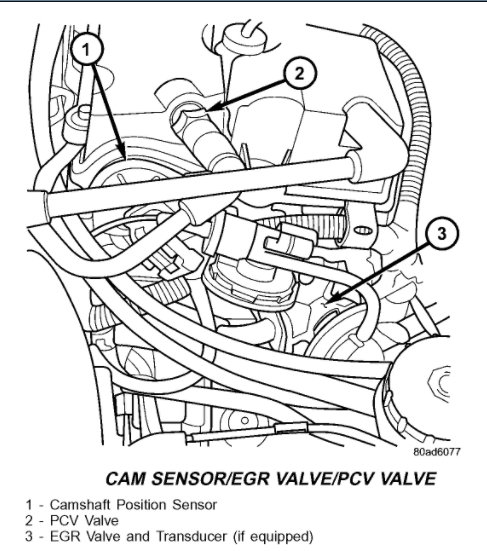 1

2

3

80ad6077

CAM SENSOR/EGR VALVE/PCV VALVE

1 - Camshaft Position Sensor
2 - PCV Valve
3 - EGR Valve and Transducer (if equipped)