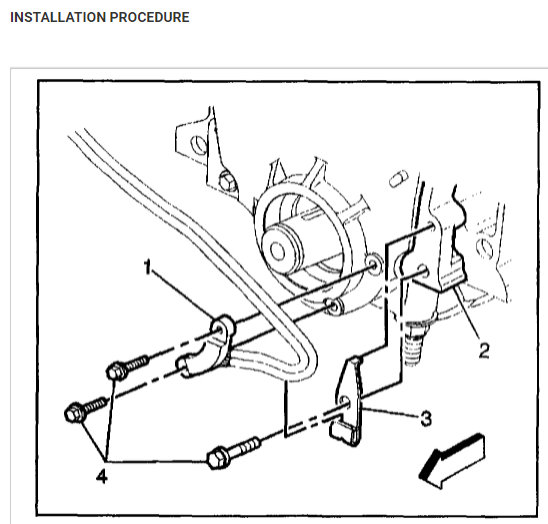 INSTALLATION PROCEDURE

1

2

3

4