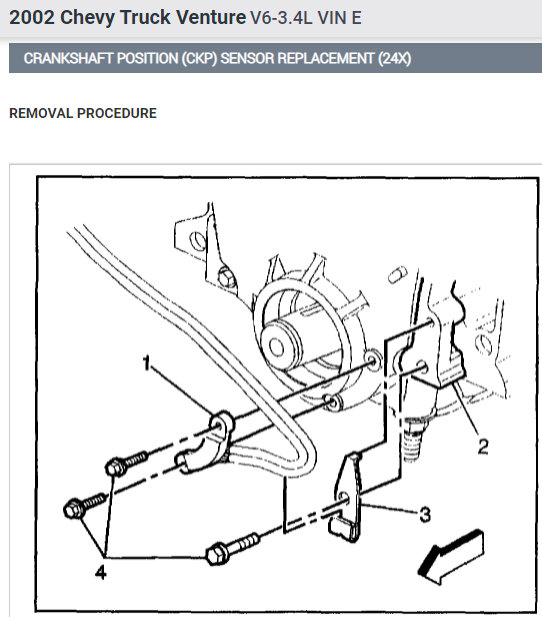 2002 Chevy Truck Venture V6-3.4L VIN E

CRANKSHAFT POSITION (CKP) SENSOR REPLACEMENT (24X)

REMOVAL PROCEDURE

1
2
3
4