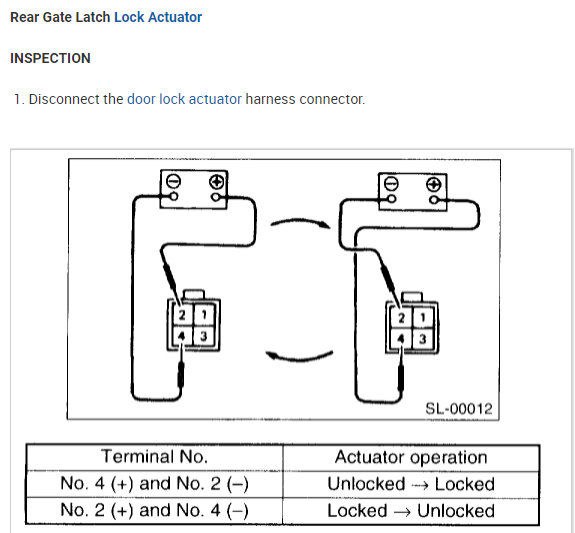 Rear Gate Latch Lock Actuator

INSPECTION

1. Disconnect the door lock actuator harness connector.

⊖ ⊕

2 1
4 3

⊖ ⊕

2 1
4 3

SL-00012

| Terminal No. | Actuator operation |
|---|---|
| No. 4 (+) and No. 2 (–) | Unlocked → Locked |
| No. 2 (+) and No. 4 (–) | Locked → Unlocked |