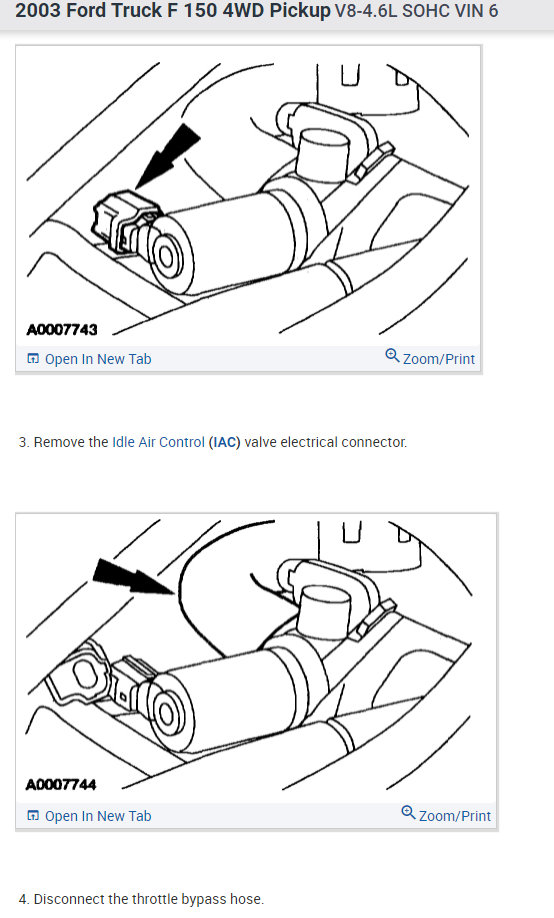 2003 Ford Truck F 150 4WD Pickup V8-4.6L SOHC VIN 6

A0007743

Open In New Tab

Zoom/Print

3. Remove the Idle Air Control (IAC) valve electrical connector.

A0007744

Open In New Tab

Zoom/Print

4. Disconnect the throttle bypass hose.