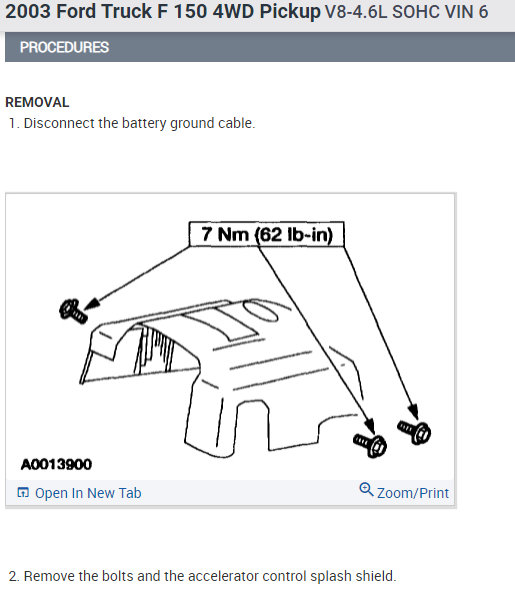 2003 Ford Truck F 150 4WD Pickup V8-4.6L SOHC VIN 6

PROCEDURES

REMOVAL

1. Disconnect the battery ground cable.

7 Nm (62 lb-in)

A0013900

Open In New Tab

Zoom/Print

2. Remove the bolts and the accelerator control splash shield.