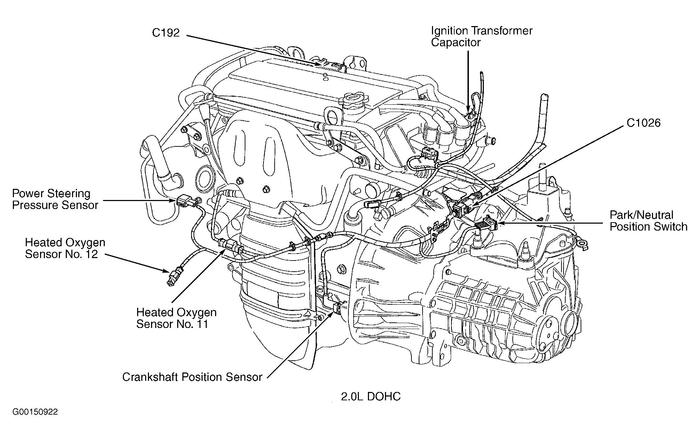 C192

Ignition Transformer Capacitor

C1026

Power Steering Pressure Sensor

Park/Neutral Position Switch

Heated Oxygen Sensor No. 12

Heated Oxygen Sensor No. 11

Crankshaft Position Sensor

2.0L DOHC

G00150922