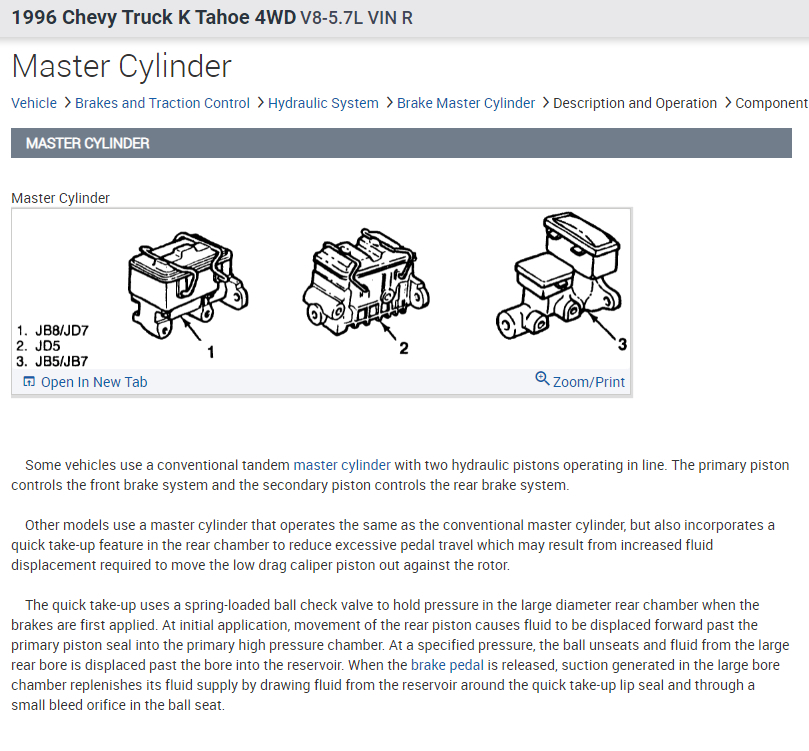 1996 Chevy Truck K Tahoe 4WD V8-5.7L VIN R

Master Cylinder

Vehicle > Brakes and Traction Control > Hydraulic System > Brake Master Cylinder > Description and Operation > Component

MASTER CYLINDER

Master Cylinder

1. JB8/JD7
2. JD5
3. JB5/JB7

1

2

3

Open In New Tab

Zoom/Print

Some vehicles use a conventional tandem master cylinder with two hydraulic pistons operating in line. The primary piston controls the front brake system and the secondary piston controls the rear brake system.

Other models use a master cylinder that operates the same as the conventional master cylinder, but also incorporates a quick take-up feature in the rear chamber to reduce excessive pedal travel which may result from increased fluid displacement required to move the low drag caliper piston out against the rotor.

The quick take-up uses a spring-loaded ball check valve to hold pressure in the large diameter rear chamber when the brakes are first applied. At initial application, movement of the rear piston causes fluid to be displaced forward past the primary piston seal into the primary high pressure chamber. At a specified pressure, the ball unseats and fluid from the large rear bore is displaced past the bore into the reservoir. When the brake pedal is released, suction generated in the large bore chamber replenishes its fluid supply by drawing fluid from the reservoir around the quick take-up lip seal and through a small bleed orifice in the ball seat.