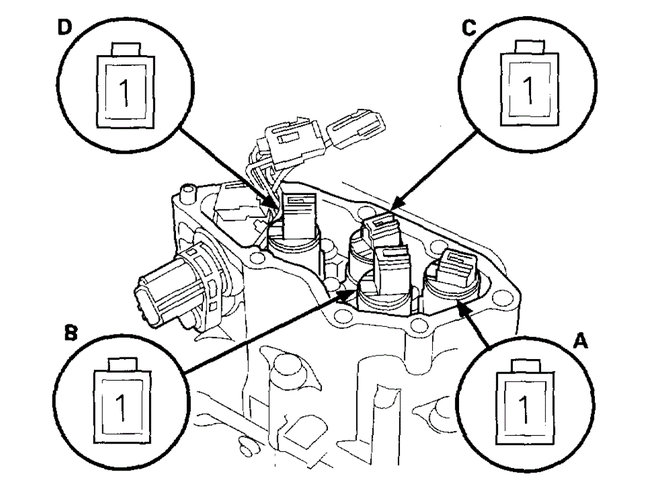 D

1

C

1

B

1

A

1