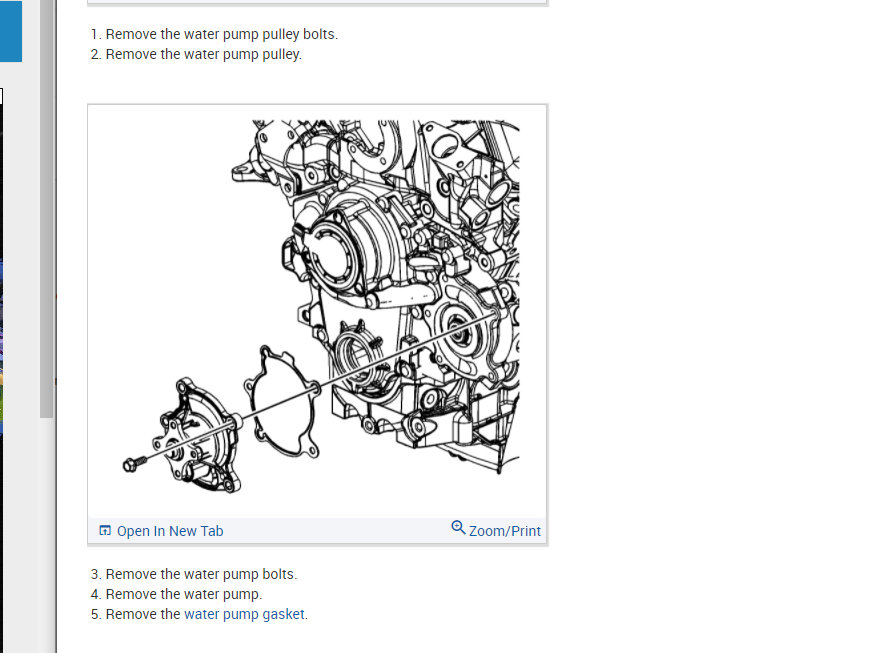 1. Remove the water pump pulley bolts.
2. Remove the water pump pulley.

Open In New Tab
Zoom/Print

3. Remove the water pump bolts.
4. Remove the water pump.
5. Remove the water pump gasket.