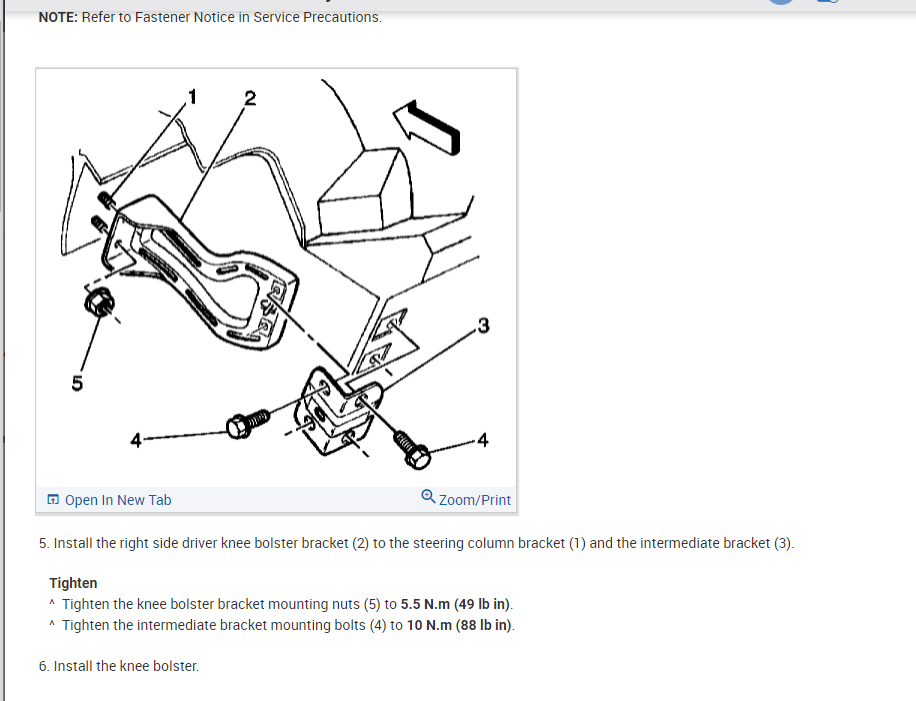 NOTE: Refer to Fastener Notice in Service Precautions.

1
2
3
5
4
4

Open In New Tab
Zoom/Print

5. Install the right side driver knee bolster bracket (2) to the steering column bracket (1) and the intermediate bracket (3).

Tighten
^ Tighten the knee bolster bracket mounting nuts (5) to 5.5 N.m (49 lb in).
^ Tighten the intermediate bracket mounting bolts (4) to 10 N.m (88 lb in).

6. Install the knee bolster.