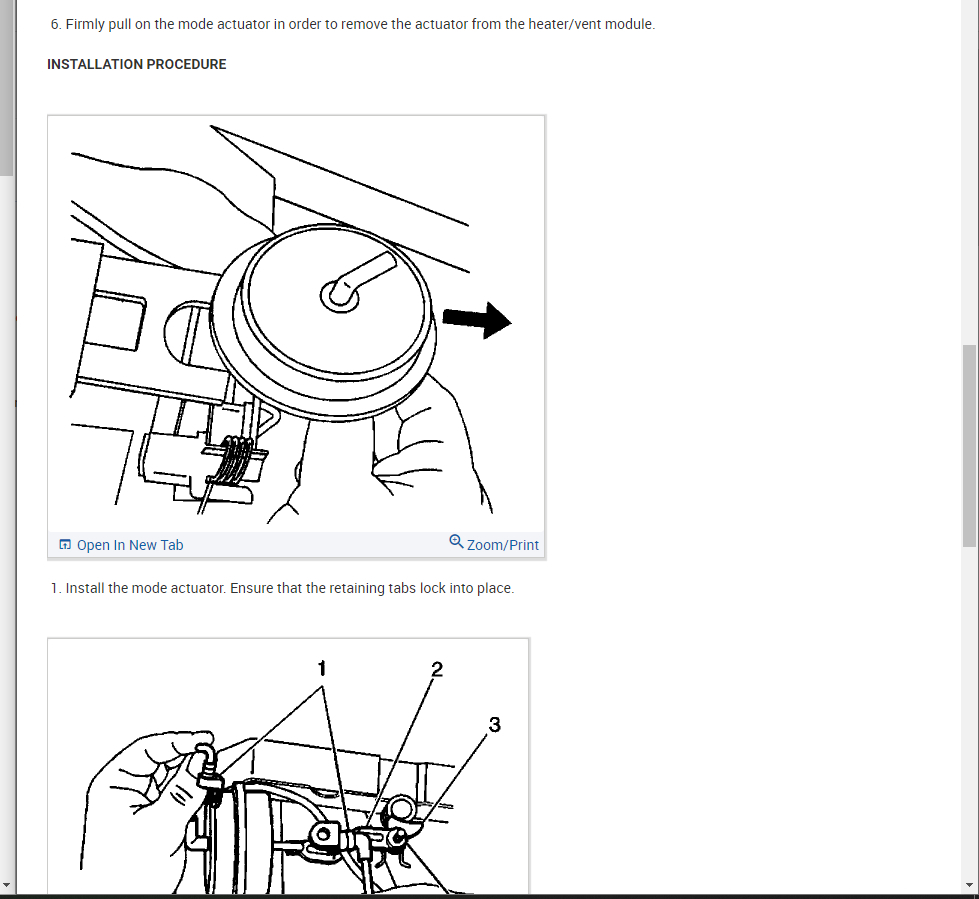 6. Firmly pull on the mode actuator in order to remove the actuator from the heater/vent module.

INSTALLATION PROCEDURE

Open In New Tab

Zoom/Print

1. Install the mode actuator. Ensure that the retaining tabs lock into place.

1

2

3