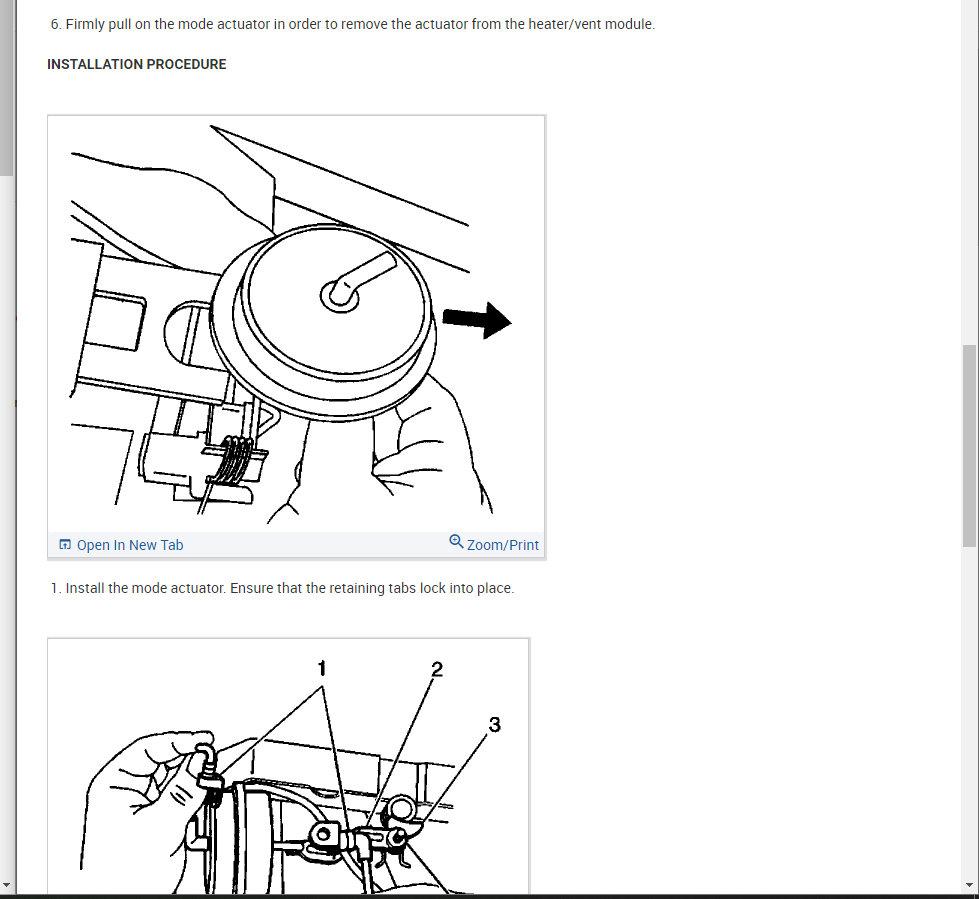 6. Firmly pull on the mode actuator in order to remove the actuator from the heater/vent module.

INSTALLATION PROCEDURE

Open In New Tab

Zoom/Print

1. Install the mode actuator. Ensure that the retaining tabs lock into place.

1

2

3