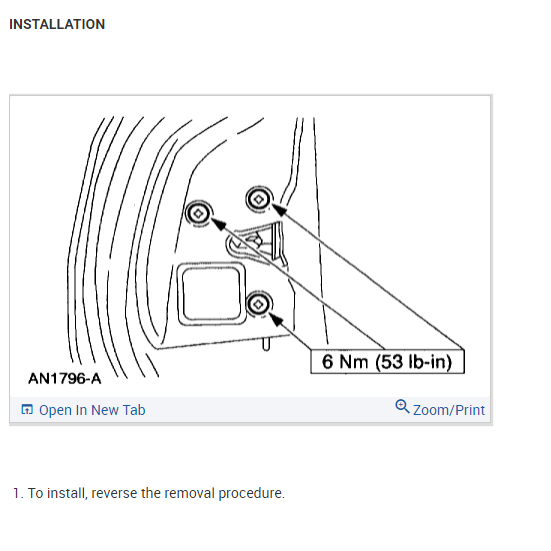 INSTALLATION

6 Nm (53 lb-in)

AN1796-A

Open In New Tab

Zoom/Print

1. To install, reverse the removal procedure.