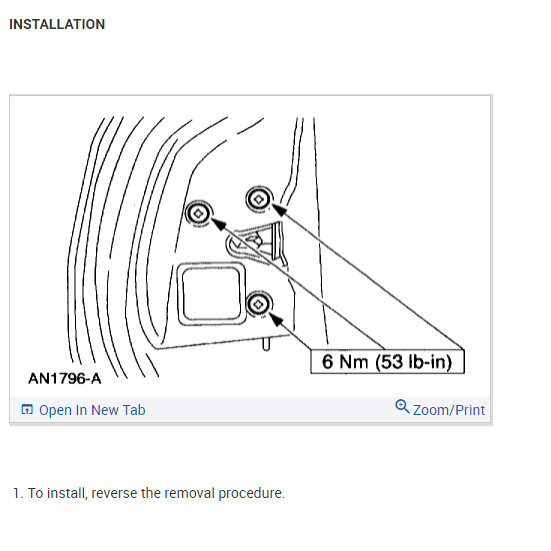 INSTALLATION

6 Nm (53 lb-in)

AN1796-A

Open In New Tab

Zoom/Print

1. To install, reverse the removal procedure.