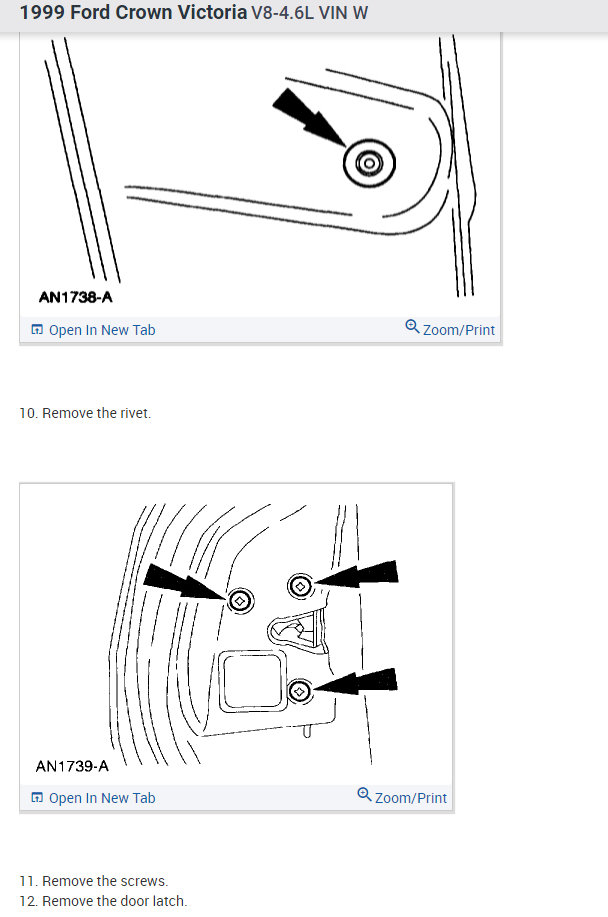 1999 Ford Crown Victoria V8-4.6L VIN W

AN1738-A

Open In New Tab

Zoom/Print

10. Remove the rivet.

AN1739-A

Open In New Tab

Zoom/Print

11. Remove the screws.
12. Remove the door latch.